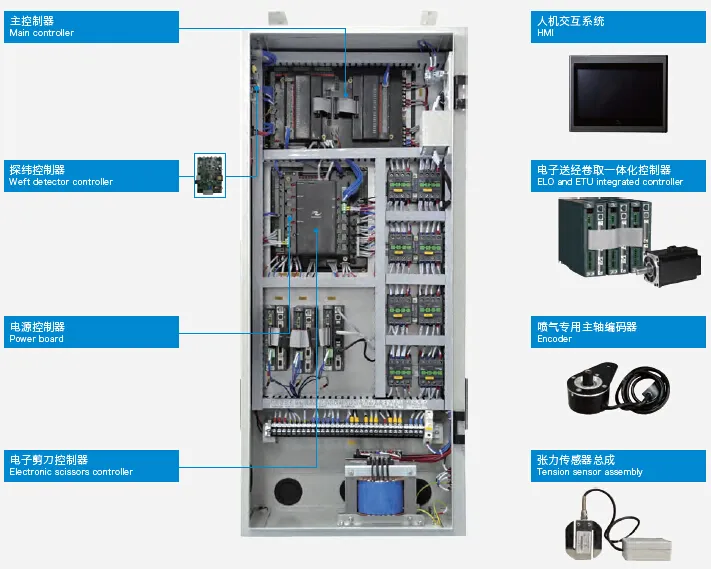 主控制器
Main controller

探纬控制器
Weft detector controller

电源控制器
Power board

电子剪刀控制器
Electronic scissors controller

人机交互系统
HMI

电子送经卷取一体化控制器
ELO and ETU integrated controller

喷气专用主轴编码器
Encoder

张力传感器总成
Tension sensor assembly