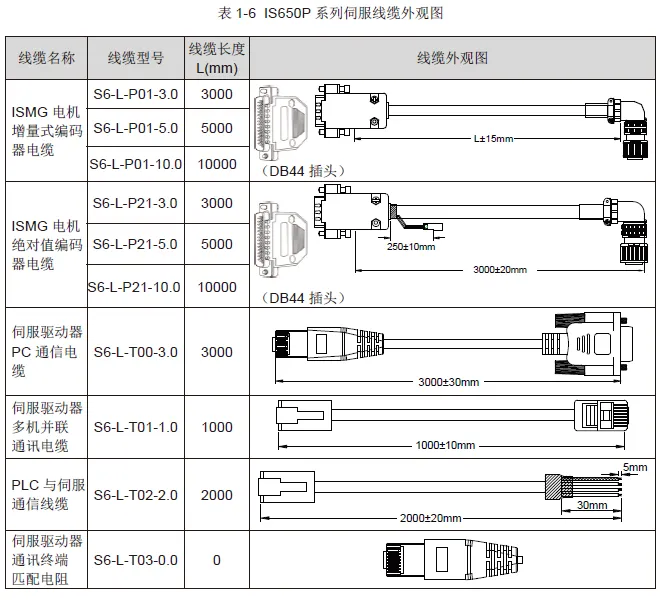 表 1-6 IS650P 系列伺服线缆外观图

| 线缆名称 | 线缆型号 | 线缆长度 L(mm) | 线缆外观图 |
|---|---|---|---|
| ISMG 电机增量式编码器电缆 | S6-L-P01-3.0 | 3000 | L±15mm （DB44 插头） |
| | S6-L-P01-5.0 | 5000 | |
| | S6-L-P01-10.0 | 10000 | |
| ISMG 电机绝对值编码器电缆 | S6-L-P21-3.0 | 3000 | 250±10mm 3000±20mm （DB44 插头） |
| | S6-L-P21-5.0 | 5000 | |
| | S6-L-P21-10.0 | 10000 | |
| 伺服驱动器 PC 通信电缆 | S6-L-T00-3.0 | 3000 | 3000±30mm |
| 伺服驱动器多机并联通讯电缆 | S6-L-T01-1.0 | 1000 | 1000±10mm |
| PLC 与伺服通信线缆 | S6-L-T02-2.0 | 2000 | 5mm 30mm 2000±20mm |
| 伺服驱动器通讯终端匹配电阻 | S6-L-T03-0.0 | 0 | |